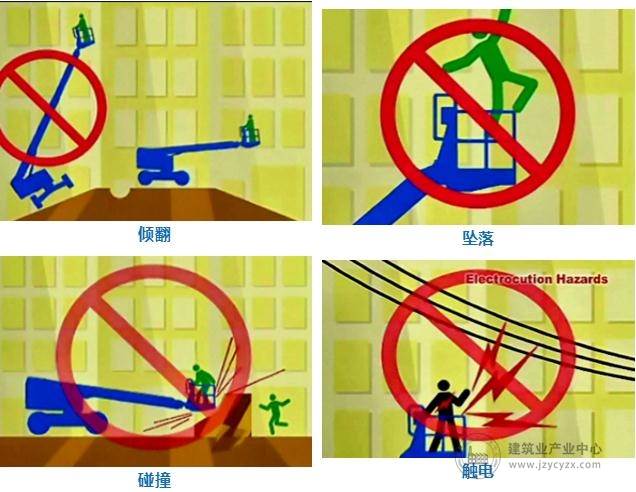 倾翻

坠落

碰撞

Electrocution Hazards

触电

建筑业产业中心
www.jzycyzx.com